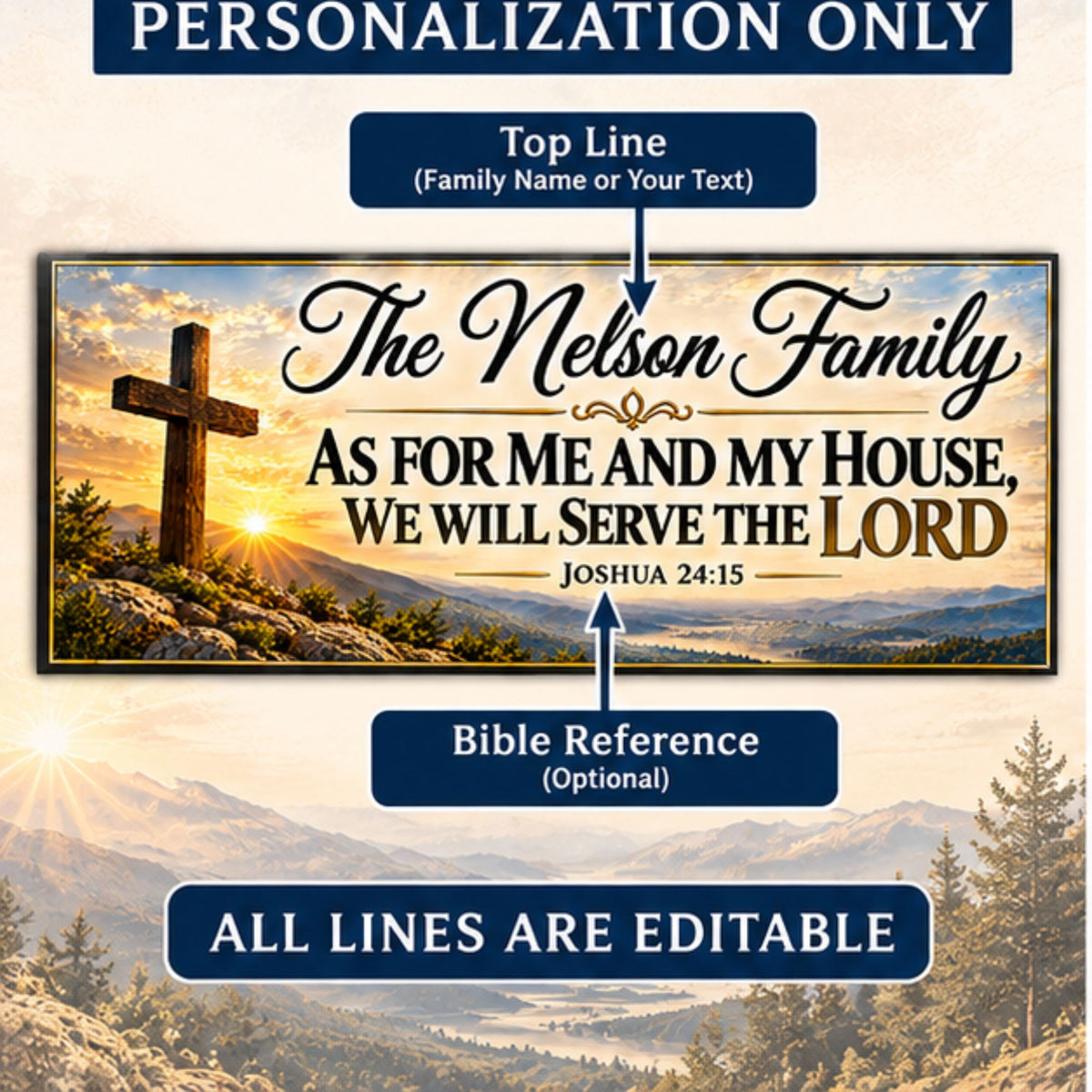 PERSONALIZATION ONLY

Top Line
(Family Name or Your Text)

The Nelson Family

AS FOR ME AND MY HOUSE,
WE WILL SERVE THE LORD

JOSHUA 24:15

Bible Reference
(Optional)

ALL LINES ARE EDITABLE